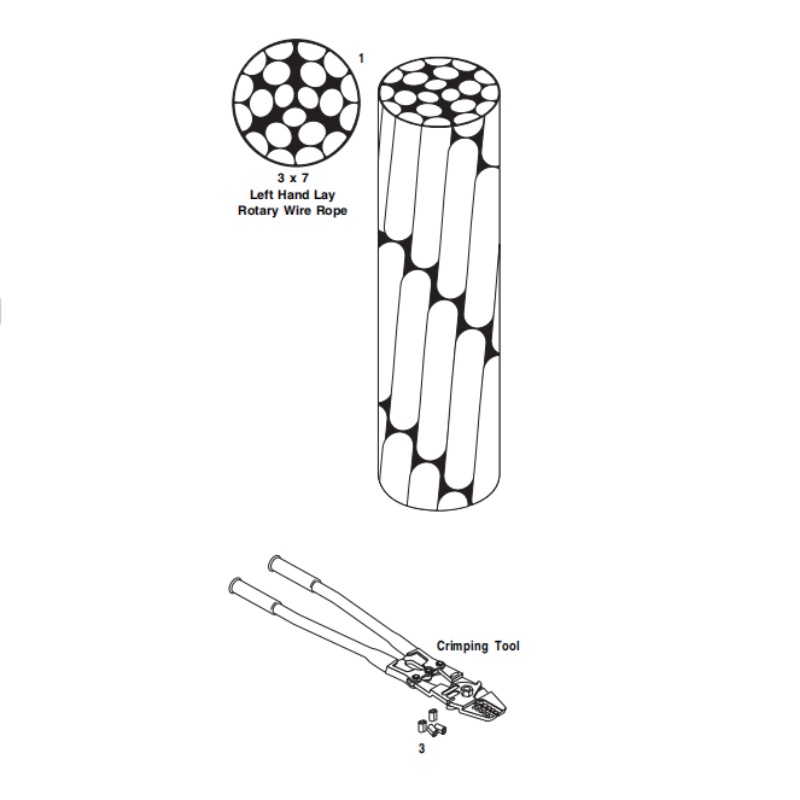 1

3 x 7
Left Hand Lay
Rotary Wire Rope

Crimping Tool

3