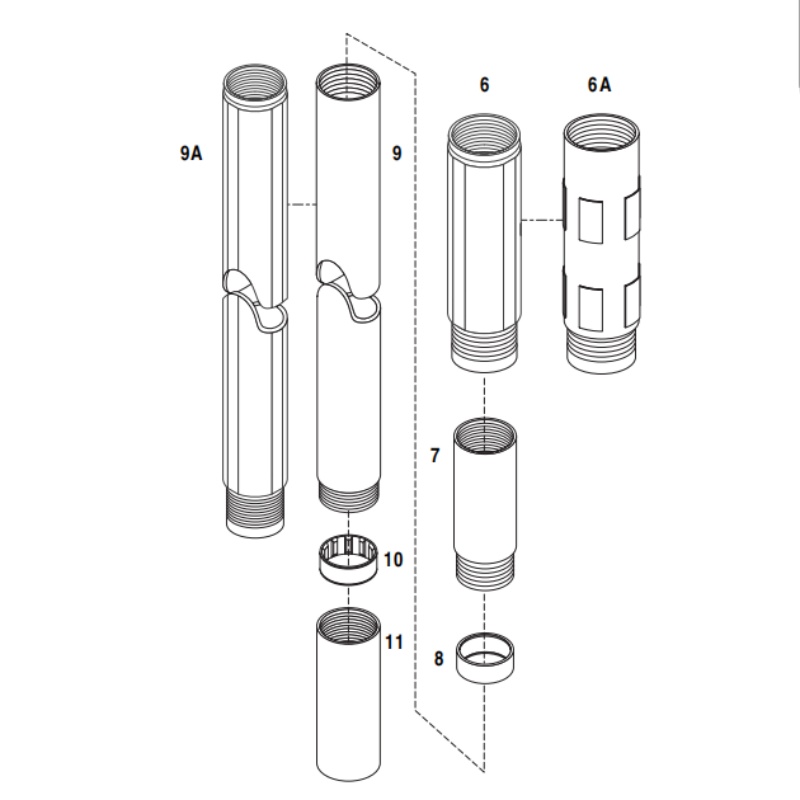 6
6A
9A
9
7
10
11
8