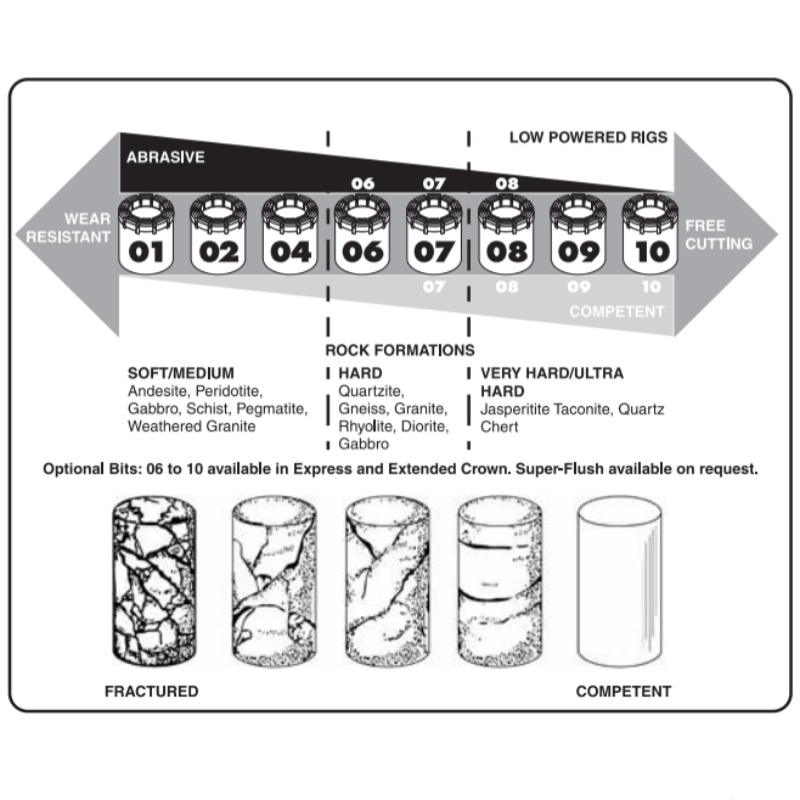 LOW POWERED RIGS

ABRASIVE

06 07 08

WEAR RESISTANT

01 02 04 06 07 08 09 10

FREE CUTTING

07 08 09 10

COMPETENT

ROCK FORMATIONS

SOFT/MEDIUM
Andesite, Peridotite, Gabbro, Schist, Pegmatite, Weathered Granite

HARD
Quartzite, Gneiss, Granite, Rhyolite, Diorite, Gabbro

VERY HARD/ULTRA HARD
Jasperitite Taconite, Quartz Chert

Optional Bits: 06 to 10 available in Express and Extended Crown. Super-Flush available on request.

FRACTURED

COMPETENT