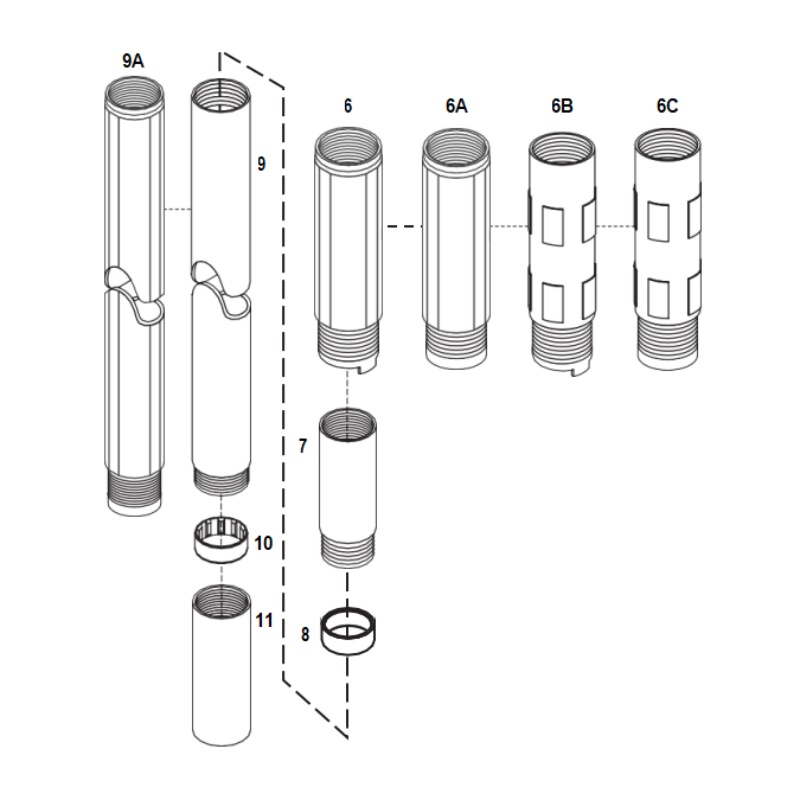 9A
9
6
6A
6B
6C
7
10
11
8