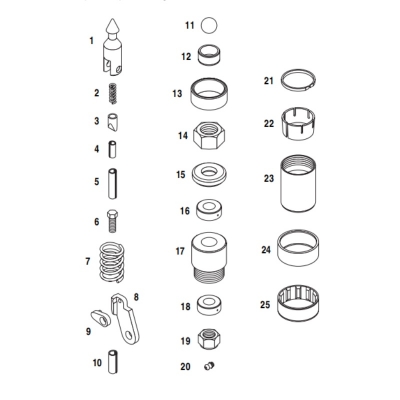 1
2
3
4
5
6
7
8
9
10
11
12
13
14
15
16
17
18
19
20
21
22
23
24
25