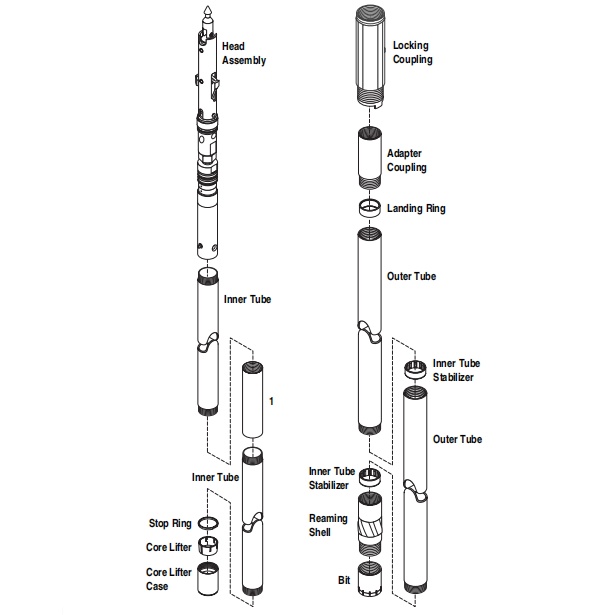 Head Assembly

Inner Tube

1

Inner Tube

Stop Ring

Core Lifter

Core Lifter Case

Locking Coupling

Adapter Coupling

Landing Ring

Outer Tube

Inner Tube Stabilizer

Outer Tube

Inner Tube Stabilizer

Reaming Shell

Bit