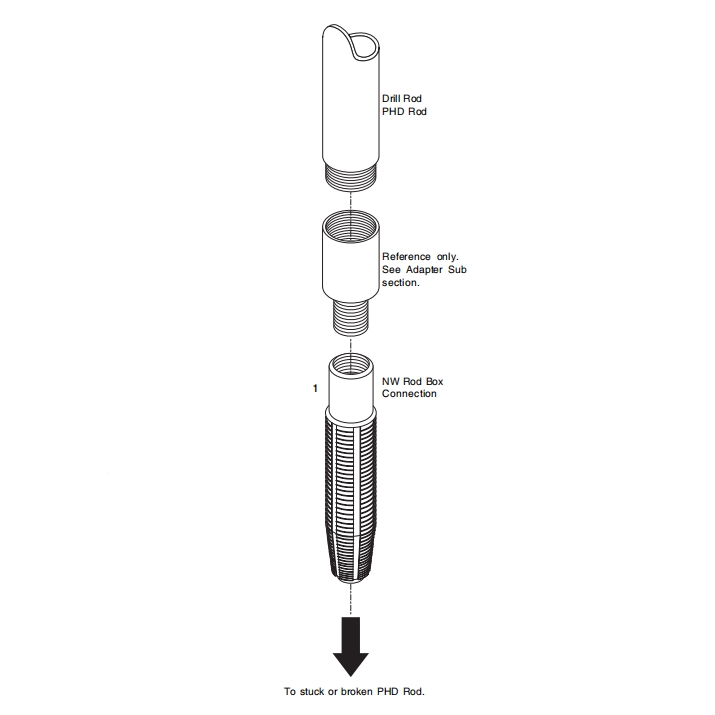 Drill Rod
PHD Rod

Reference only. See Adapter Sub section.

1

NW Rod Box Connection

To stuck or broken PHD Rod.