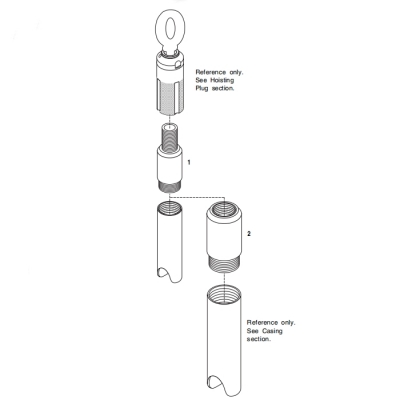 Reference only. See Hoisting Plug section.

1

2

Reference only. See Casing section.