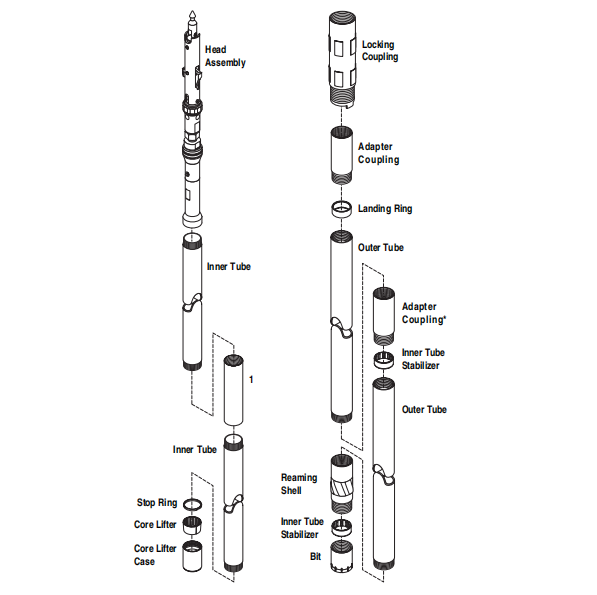 Head Assembly

Inner Tube

1

Inner Tube

Stop Ring

Core Lifter

Core Lifter Case

Locking Coupling

Adapter Coupling

Landing Ring

Outer Tube

Adapter Coupling*

Inner Tube Stabilizer

Outer Tube

Reaming Shell

Inner Tube Stabilizer

Bit